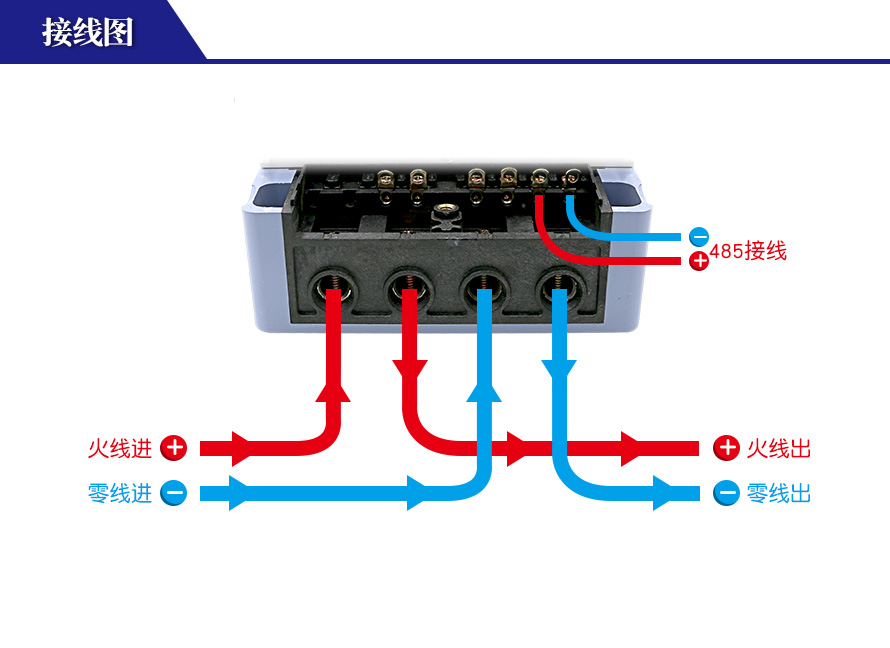 接线图

485接线

火线进

零线进

火线出

零线出